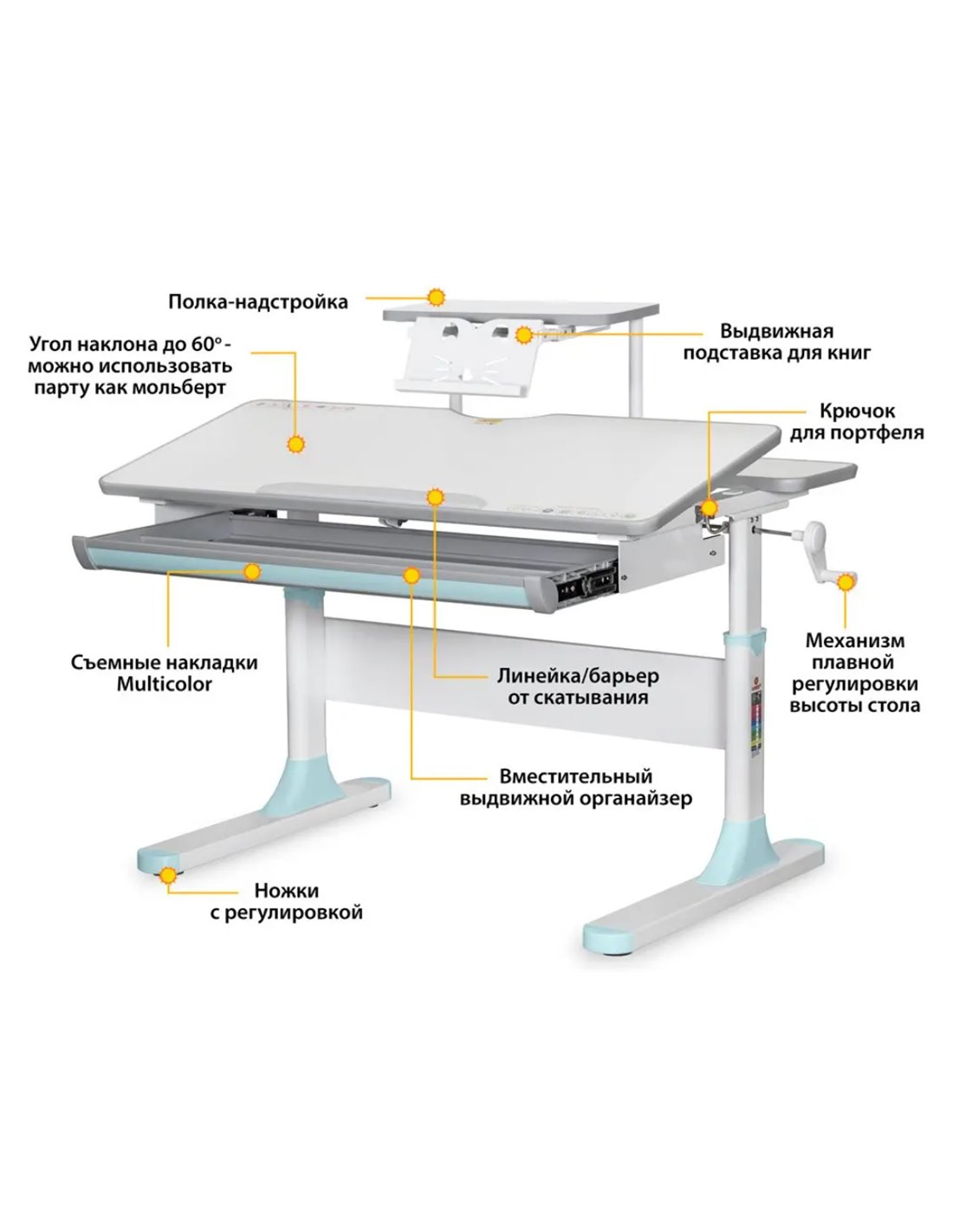 Полка-надстройка

Угол наклона до 60° - можно использовать парту как мольберт

Выдвижная подставка для книг

Крючок для портфеля

Съемные накладки Multicolor

Линейка/барьер от скатывания

Механизм плавной регулировки высоты стола

Вместительный выдвижной органайзер

Ножки с регулировкой